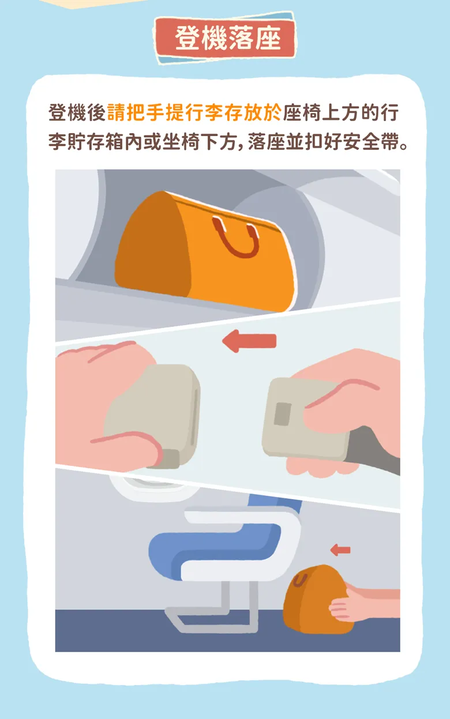 登機落座

登機後請把手提行李存放於座椅上方的行李貯存箱內或坐椅下方，落座並扣好安全帶。